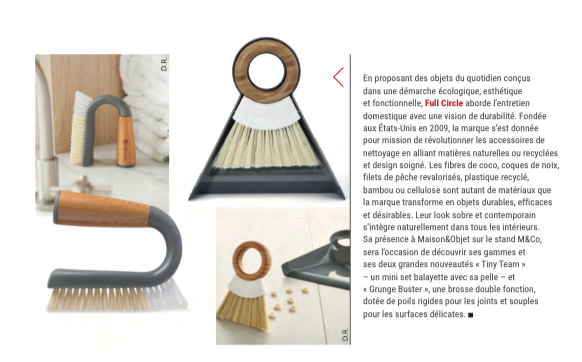 D.R.

D.R.

En proposant des objets du quotidien conçus dans une démarche écologique, esthétique et fonctionnelle, Full Circle aborde l'entretien domestique avec une vision de durabilité. Fondée aux États-Unis en 2009, la marque s'est donnée pour mission de révolutionner les accessoires de nettoyage en alliant matières naturelles ou recyclées et design soigné. Les fibres de coco, coques de noix, filets de pêche revalorisés, plastique recyclé, bambou ou cellulose sont autant de matériaux que la marque transforme en objets durables, efficaces et désirables. Leur look sobre et contemporain s'intègre naturellement dans tous les intérieurs. Sa présence à Maison&Objet sur le stand M&Co, sera l'occasion de découvrir ses gammes et ses deux grandes nouveautés « Tiny Team » – un mini set balayette avec sa pelle – et « Grunge Buster », une brosse double fonction, dotée de poils rigides pour les joints et souples pour les surfaces délicates. ■